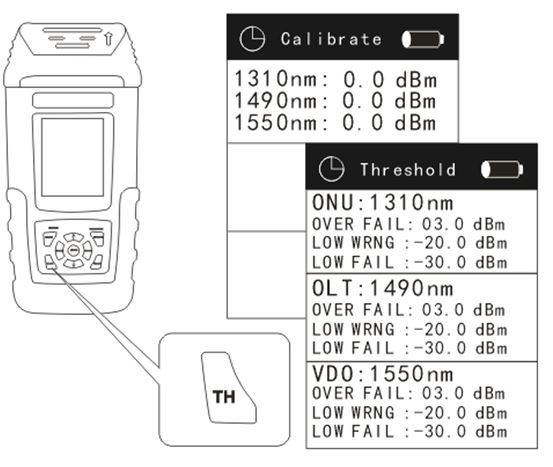 Calibrate

1310nm: 0.0 dBm
1490nm: 0.0 dBm
1550nm: 0.0 dBm

Threshold

ONU:1310nm
OVER FAIL: 03.0 dBm
LOW WRNG :-20.0 dBm
LOW FAIL :-30.0 dBm

OLT:1490nm
OVER FAIL: 03.0 dBm
LOW WRNG :-20.0 dBm
LOW FAIL :-30.0 dBm

VDO:1550nm
OVER FAIL: 03.0 dBm
LOW WRNG :-20.0 dBm
LOW FAIL :-30.0 dBm

TH